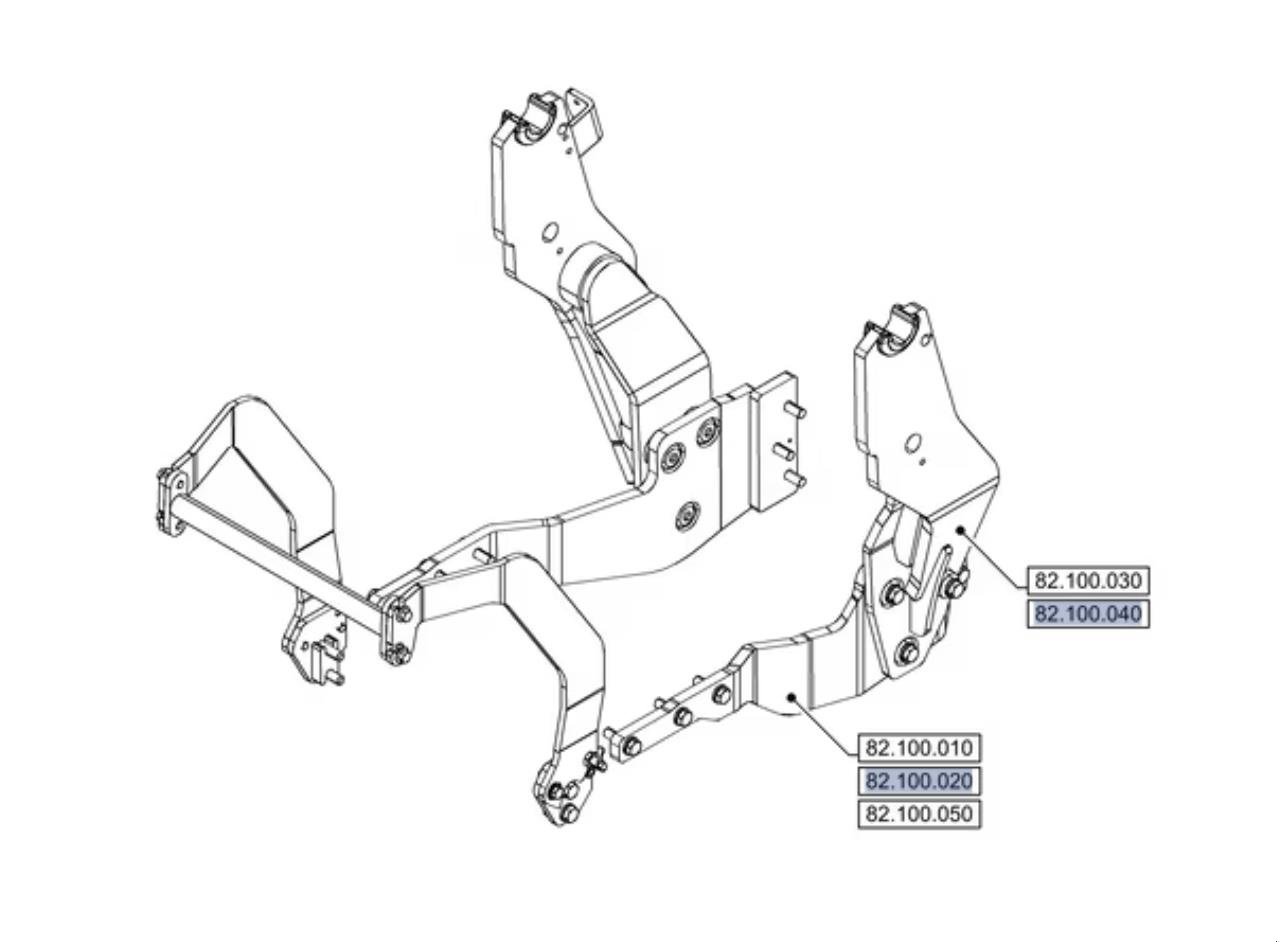 82.100.030
82.100.040
82.100.010
82.100.020
82.100.050