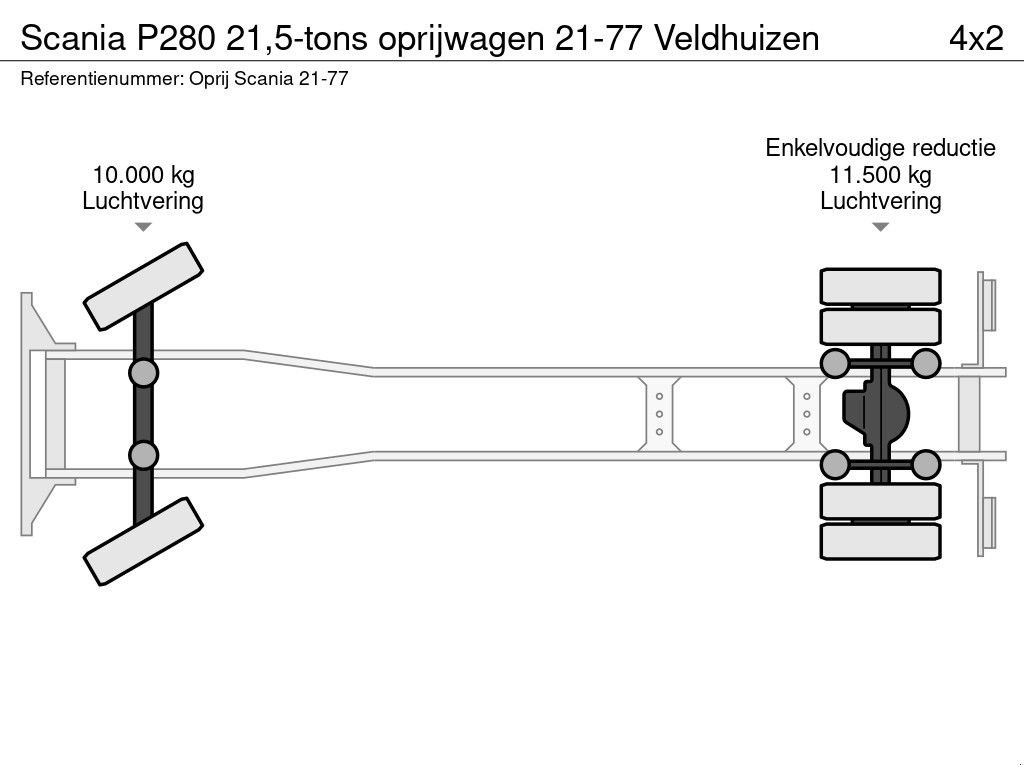 Scania P280 21,5-tons oprijwagen 21-77 Veldhuizen 4x2

Referentienummer: Oprij Scania 21-77

10.000 kg
Luchtvering

Enkelvoudige reductie
11.500 kg
Luchtvering