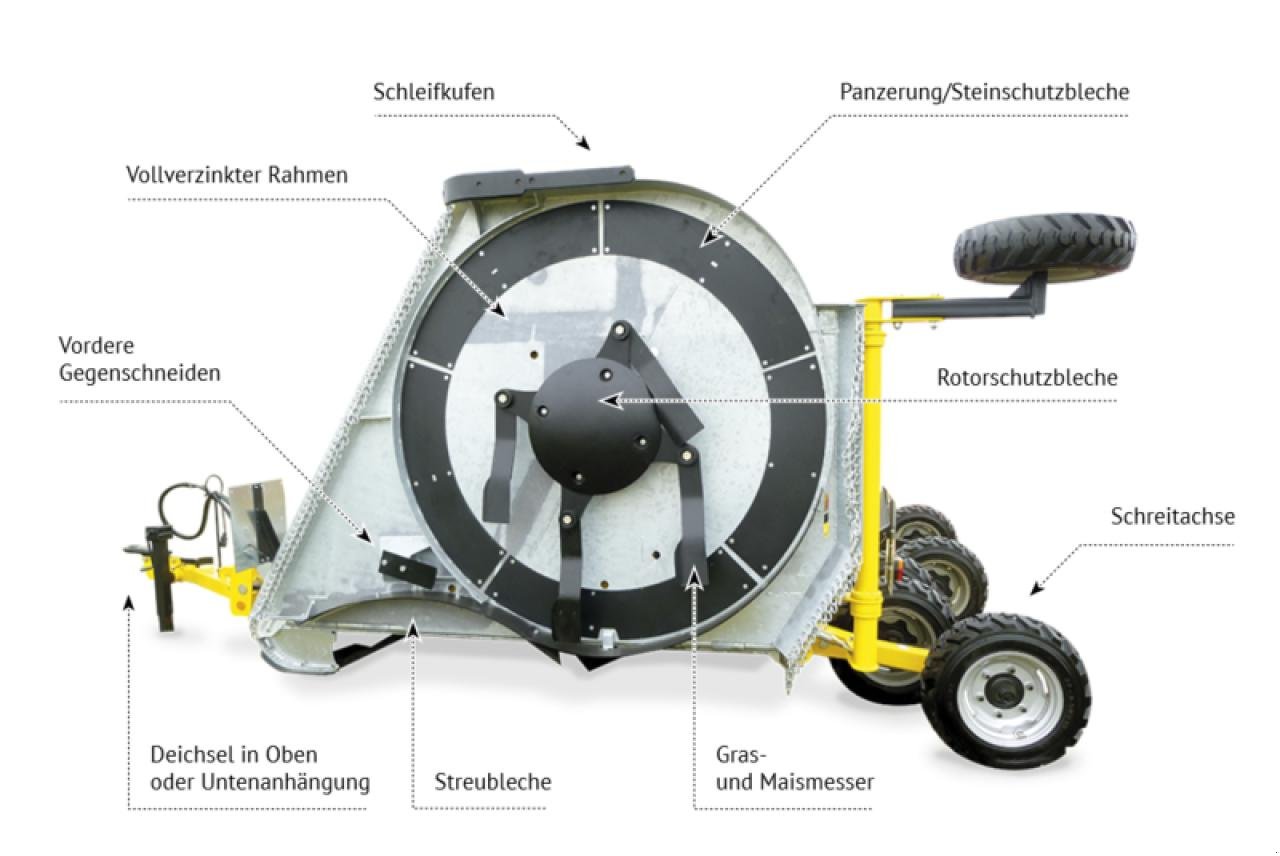 Schleifkufen

Panzerung/Steinschutzbleche

Vollverzinkter Rahmen

Vordere Gegenschneiden

Rotorschutzbleche

Schreitachse

Deichsel in Oben oder Untenanhängung

Streubleche

Gras- und Maismesser