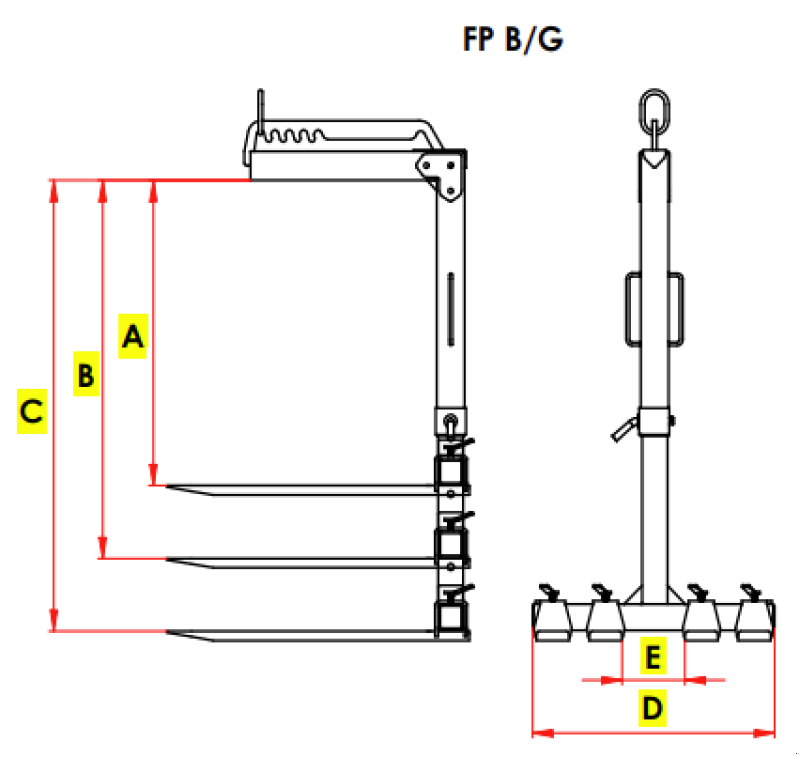 FP B/G

A

B

C

E

D