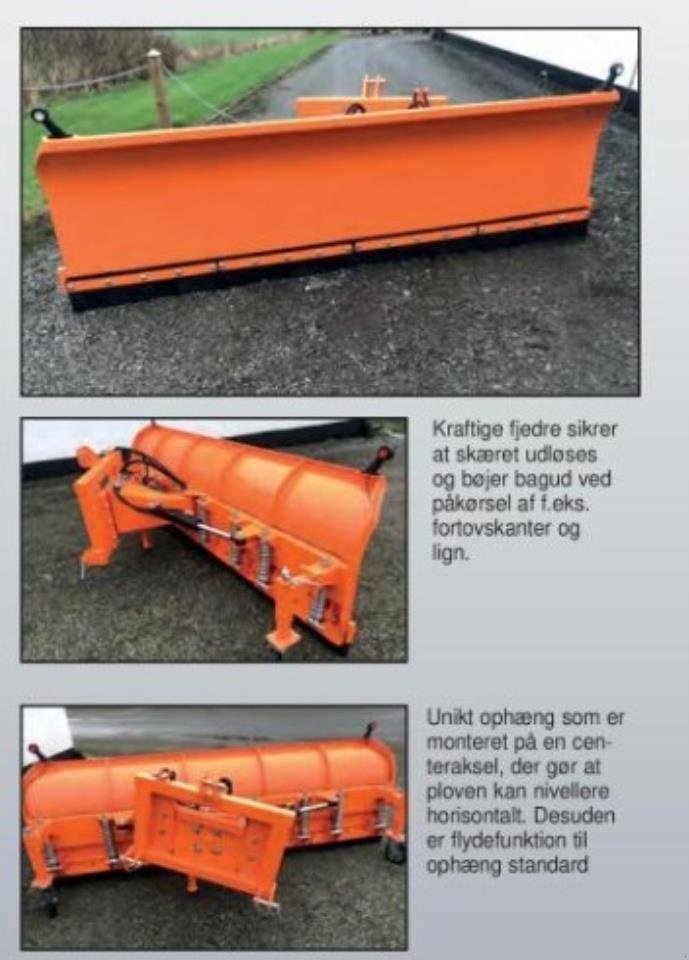 Kraftige fjedre sikrer at skæret udløses og bøjer bagud ved påkørsel af f.eks. fortovskanter og lign.

Unikt ophæng som er monteret på en centeraksel, der gør at ploven kan nivellere horisontalt. Desuden er flydefunktion til ophæng standard