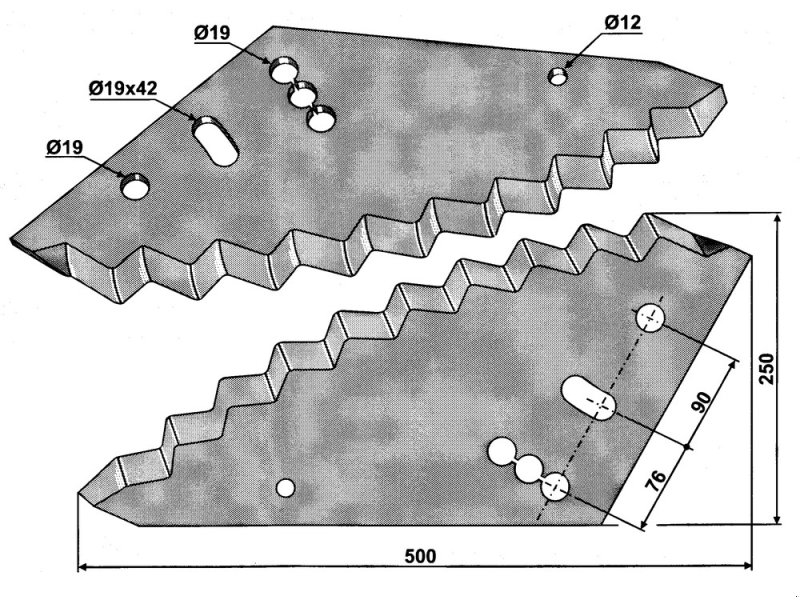 Ø19
Ø12
Ø19x42
Ø19
250
90
76
500