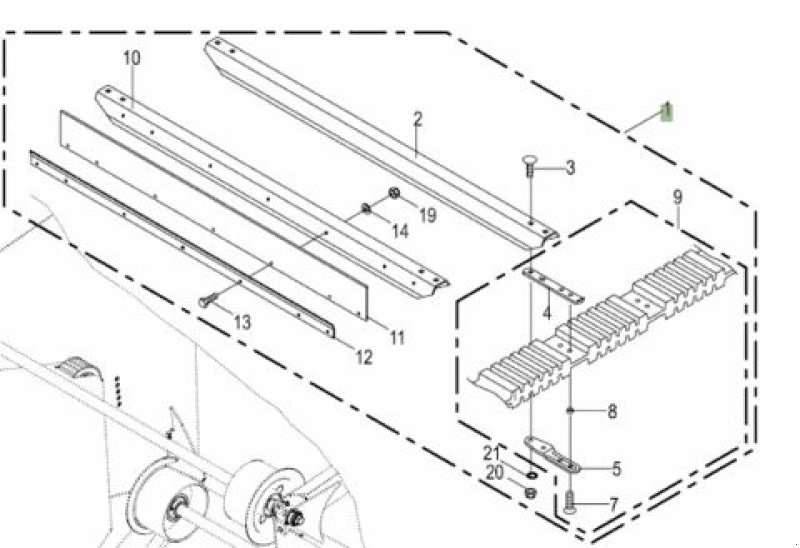 10
2
1
3
9
19
14
4
13
11
12
8
21
20
5
7