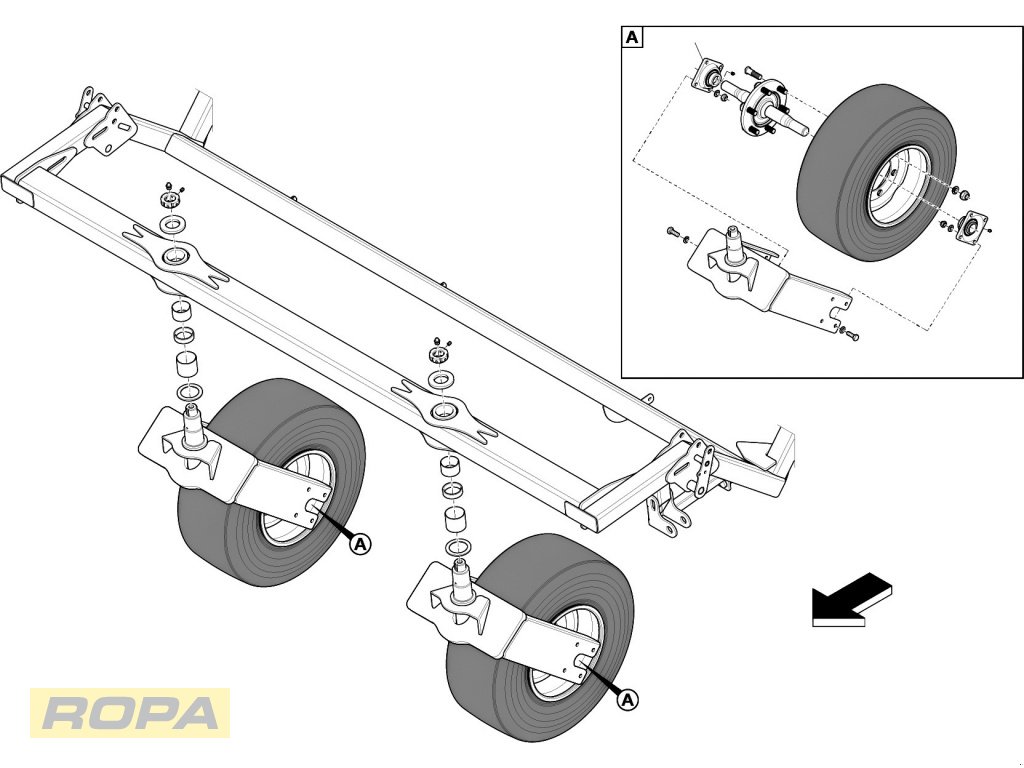 A

A

A

ROPA