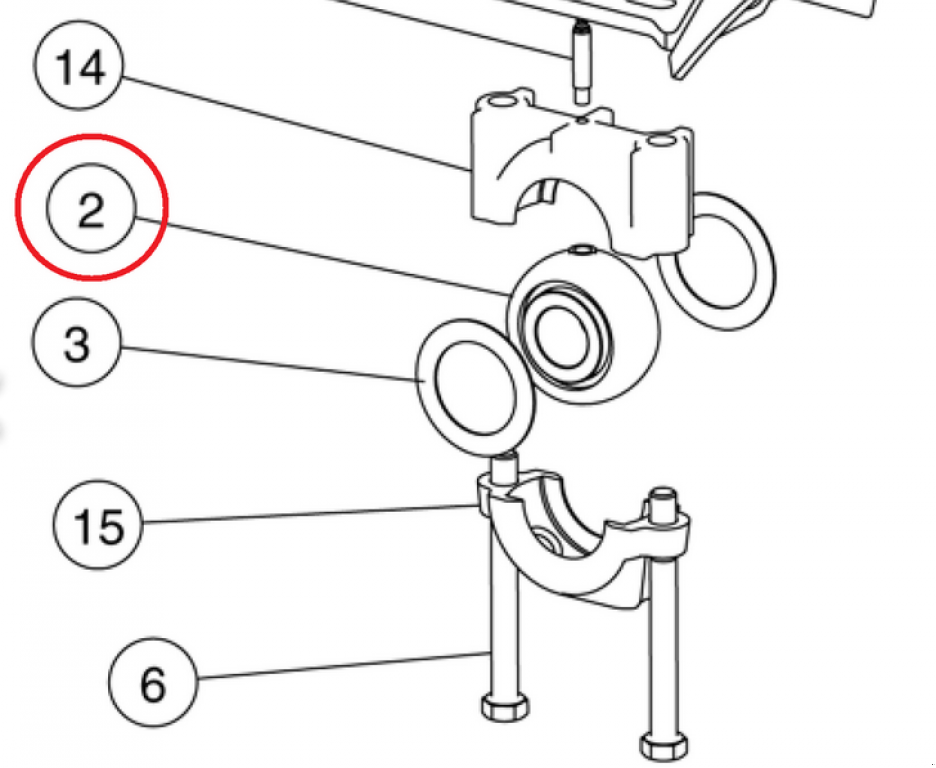 14

2

3

15

6