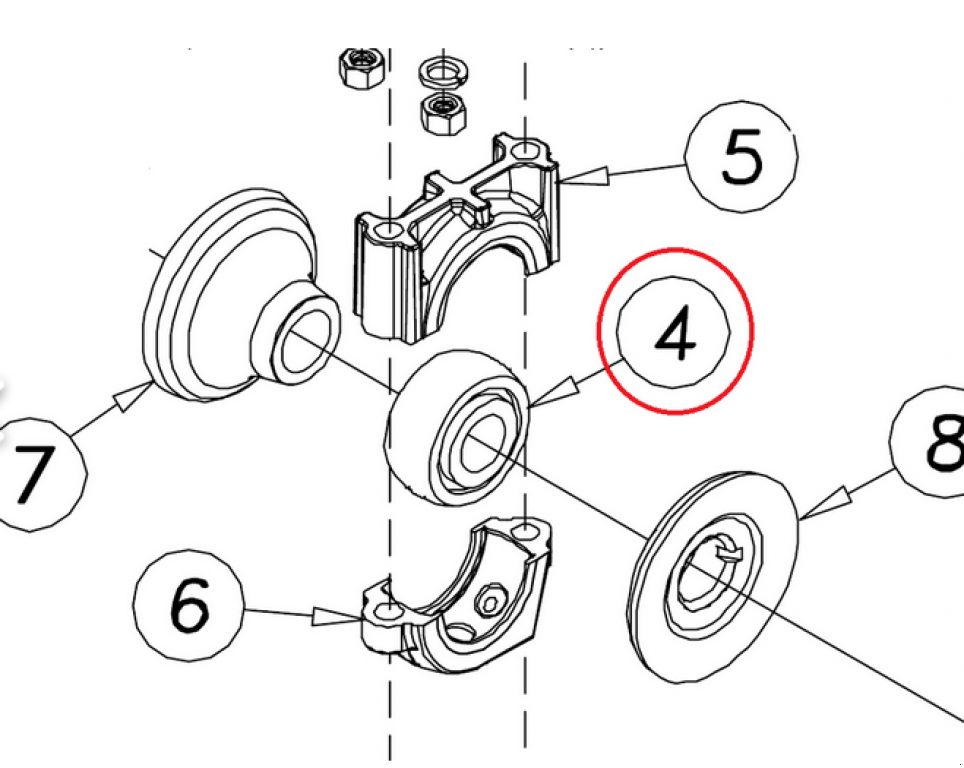 5
4
7
8
6