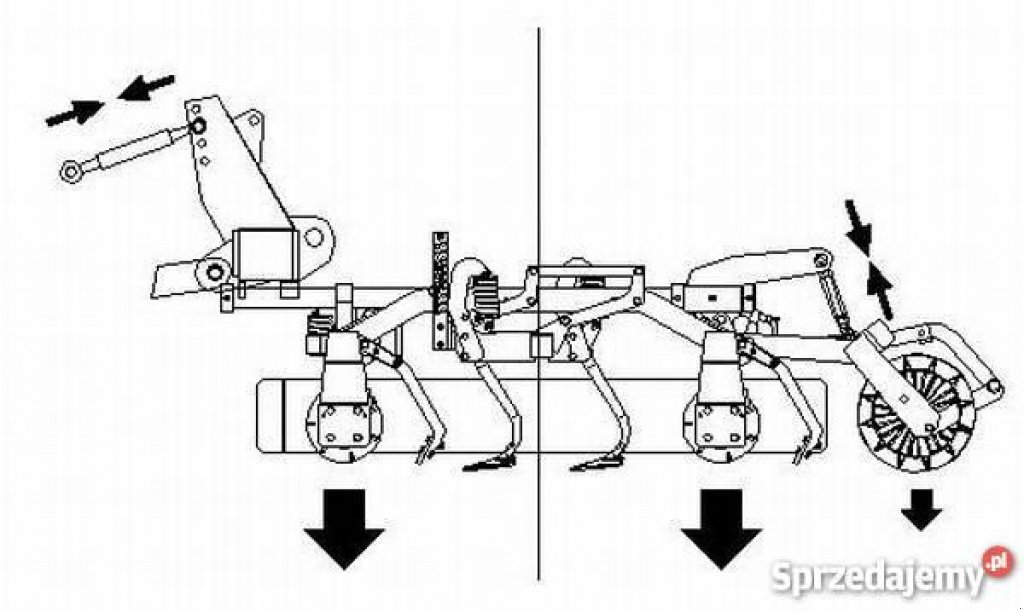 Sprzedajemy.pl